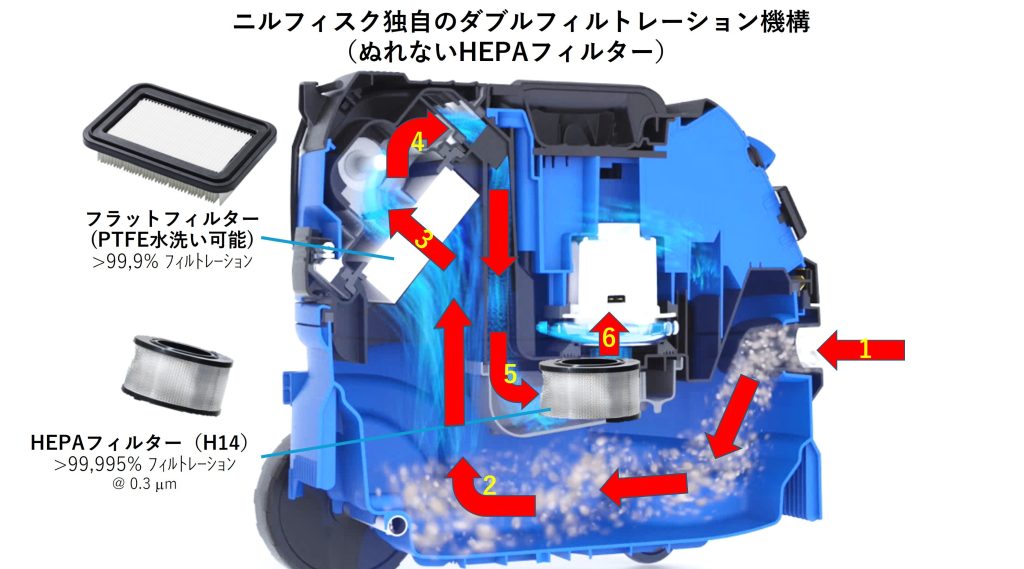 ニルフィスク独自のダブルフィルトレーション機構
（ぬれないHEPAフィルター）

フラットフィルター
（PTFE水洗い可能）
>99,9% フィルトレーション

HEPAフィルター（H14）
>99,995% フィルトレーション
@ 0.3 μm

4

3

5

6

1

2